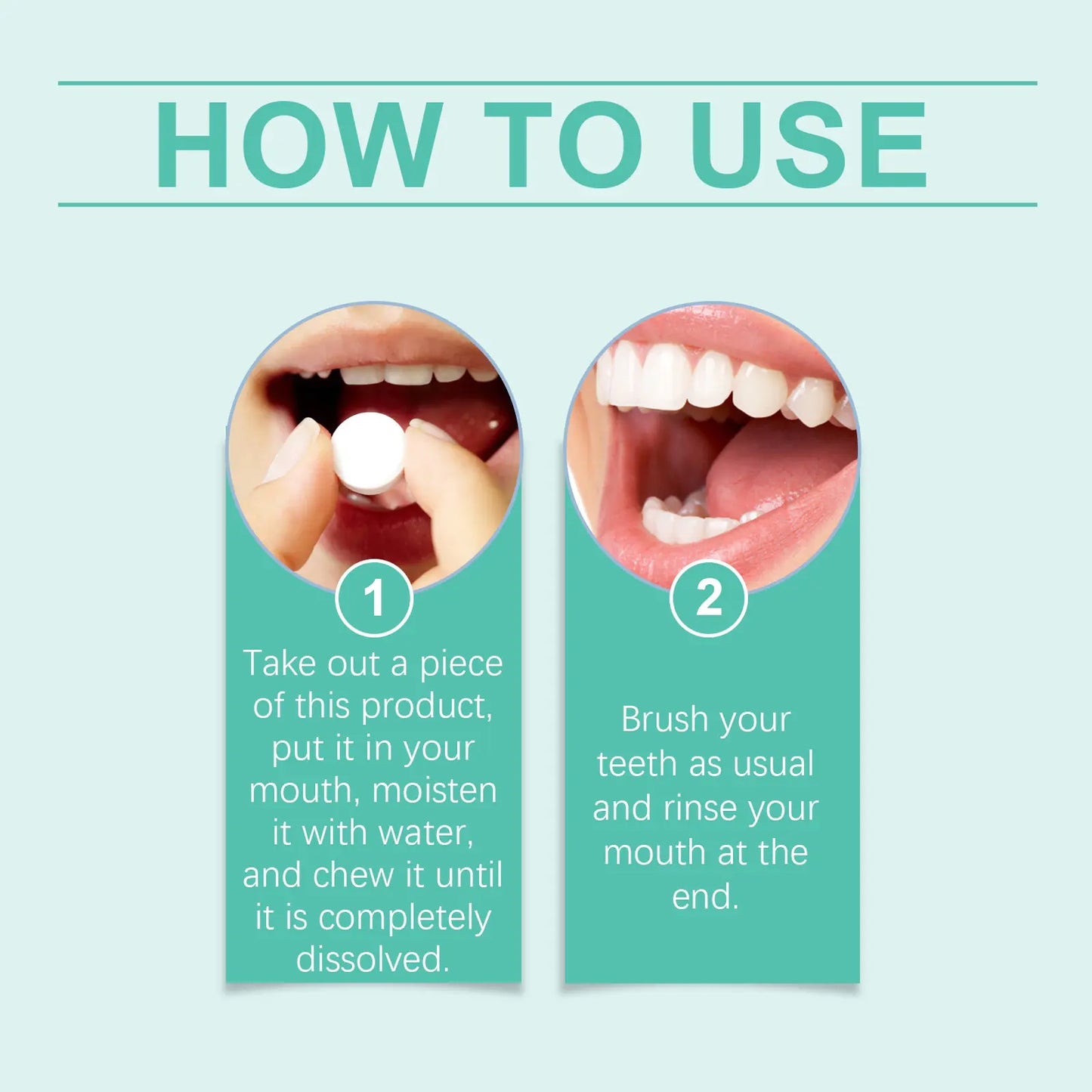 HOW TO USE

1

Take out a piece of this product, put it in your mouth, moisten it with water, and chew it until it is completely dissolved.

2

Brush your teeth as usual and rinse your mouth at the end.