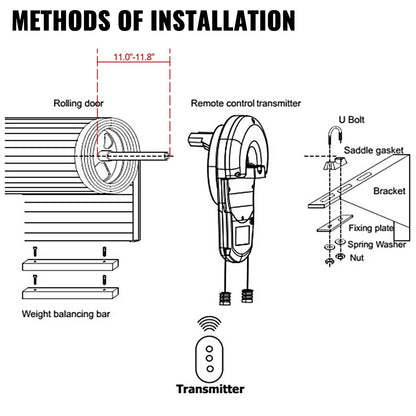 METHODS OF INSTALLATION

11.0"-11.8"

Rolling door

Remote control transmitter

U Bolt

Saddle gasket

Bracket

Fixing plate

Spring Washer

Nut

Weight balancing bar

Transmitter