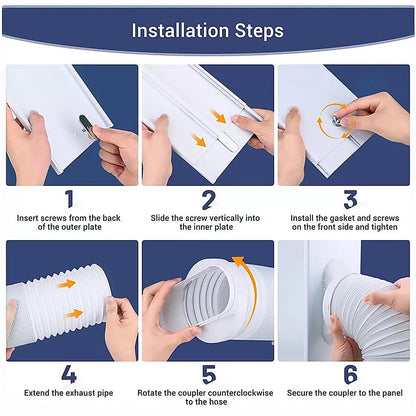 Installation Steps

1
Insert screws from the back of the outer plate

2
Slide the screw vertically into the inner plate

3
Install the gasket and screws on the front side and tighten

4
Extend the exhaust pipe

5
Rotate the coupler counterclockwise to the hose

6
Secure the coupler to the panel