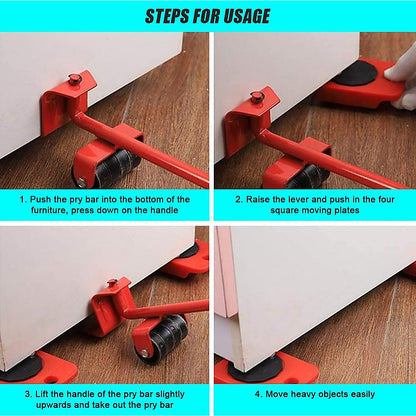 STEPS FOR USAGE

1. Push the pry bar into the bottom of the furniture, press down on the handle

2. Raise the lever and push in the four square moving plates

3. Lift the handle of the pry bar slightly upwards and take out the pry bar

4. Move heavy objects easily