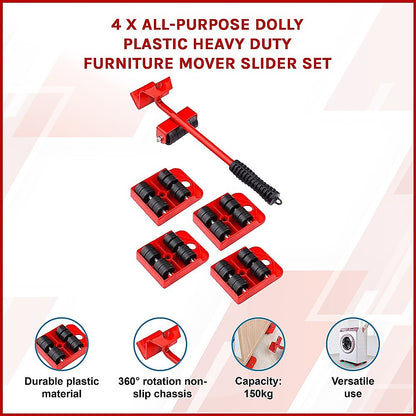 4 X ALL-PURPOSE DOLLY PLASTIC HEAVY DUTY FURNITURE MOVER SLIDER SET

Durable plastic material

360° rotation non-slip chassis

Capacity: 150kg

Versatile use