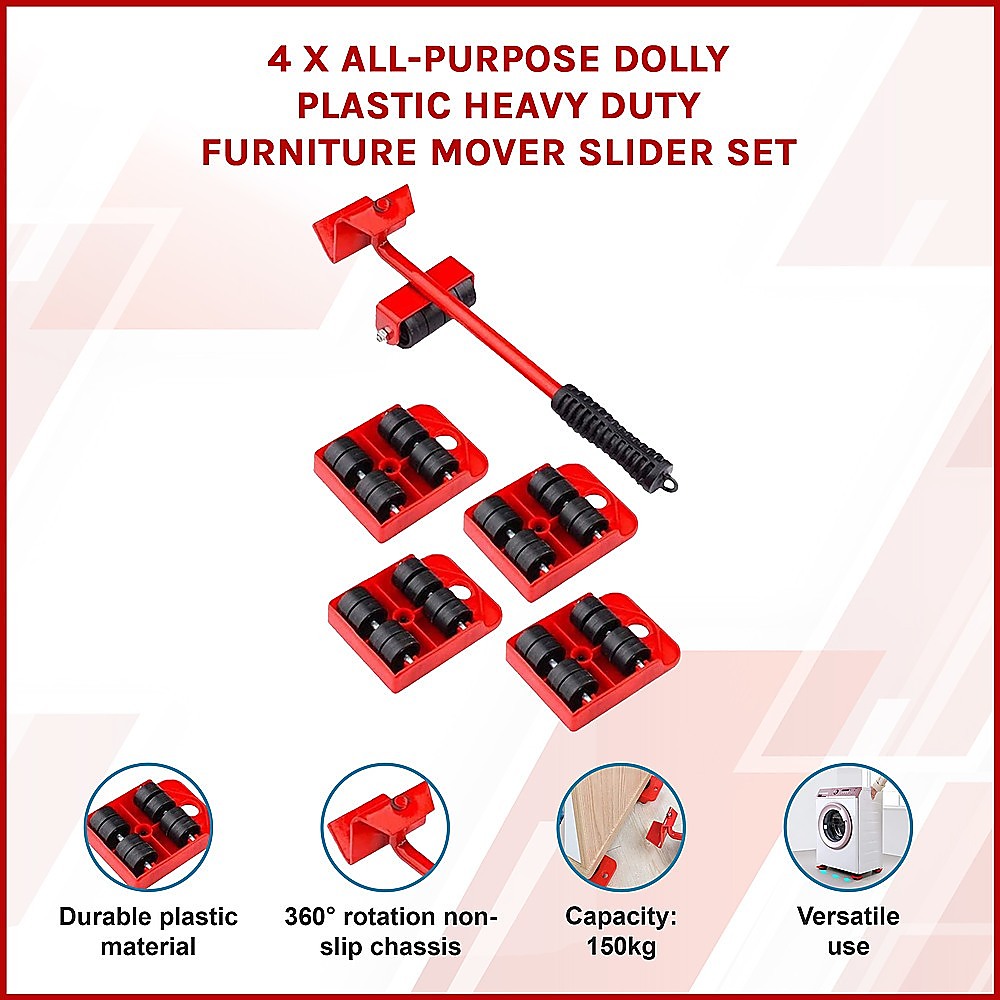 4 X ALL-PURPOSE DOLLY PLASTIC HEAVY DUTY FURNITURE MOVER SLIDER SET

Durable plastic material

360° rotation non-slip chassis

Capacity: 150kg

Versatile use