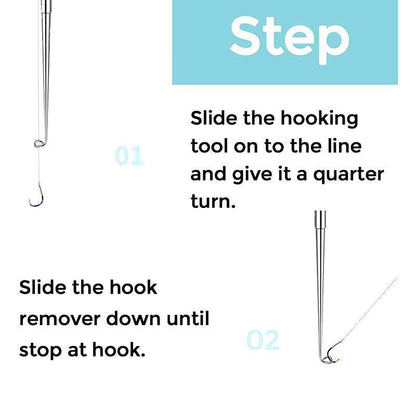 Step

01

Slide the hooking tool on to the line and give it a quarter turn.

Slide the hook remover down until stop at hook.

02