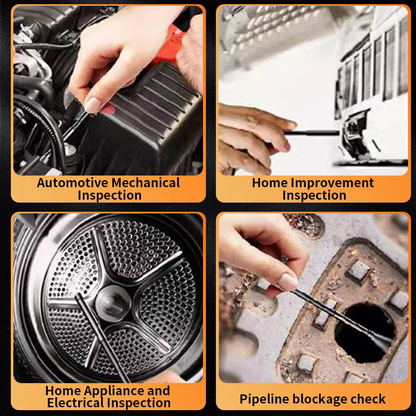 Automotive Mechanical Inspection

Home Improvement Inspection

Home Appliance and Electrical Inspection

Pipeline blockage check