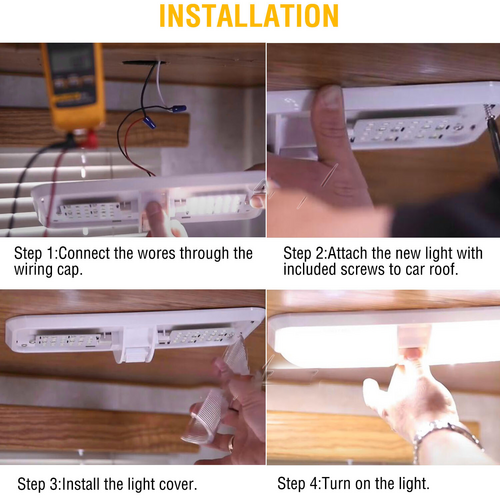 INSTALLATION

Step 1:Connect the wores through the wiring cap.

Step 2:Attach the new light with included screws to car roof.

Step 3:Install the light cover.

Step 4:Turn on the light.