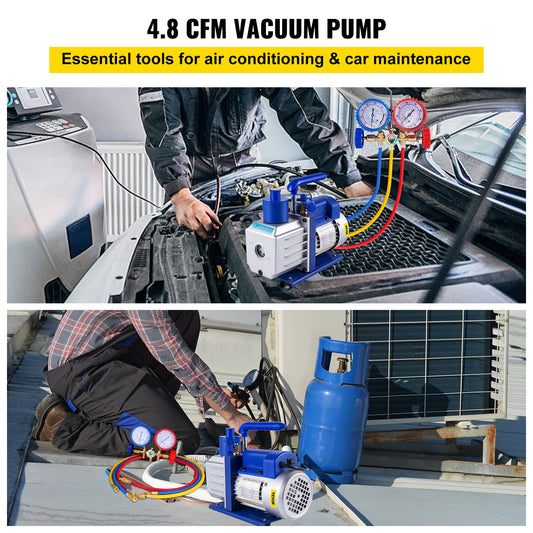 4.8 CFM VACUUM PUMP

Essential tools for air conditioning & car maintenance